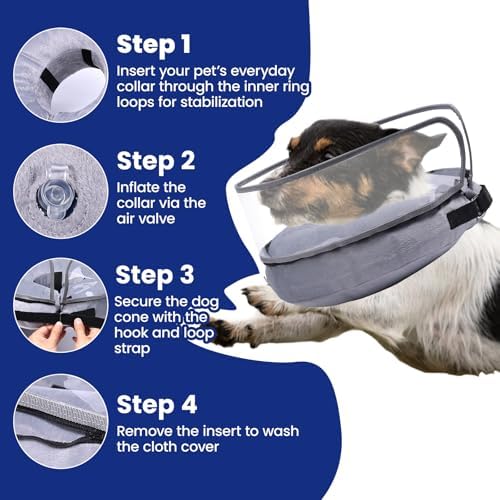 Step 1
Insert your pet's everyday collar through the inner ring loops for stabilization

Step 2
Inflate the collar via the air valve

Step 3
Secure the dog cone with the hook and loop strap

Step 4
Remove the insert to wash the cloth cover