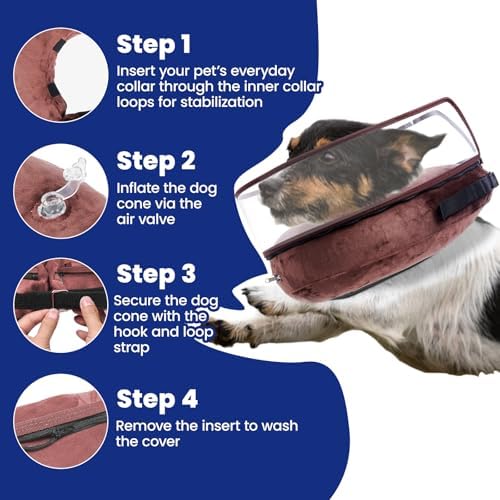 Step 1
Insert your pet's everyday collar through the inner collar loops for stabilization

Step 2
Inflate the dog cone via the air valve

Step 3
Secure the dog cone with the hook and loop strap

Step 4
Remove the insert to wash the cover