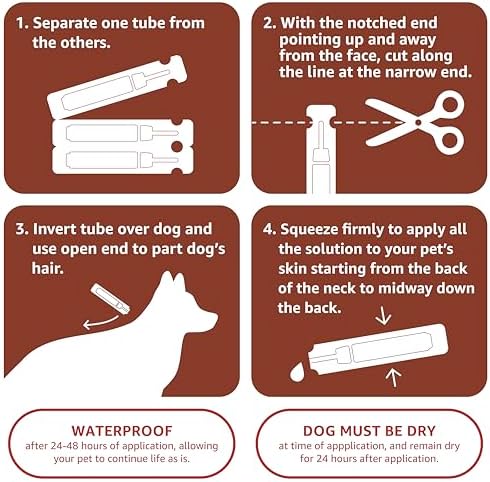 1. Separate one tube from the others.

2. With the notched end pointing up and away from the face, cut along the line at the narrow end.

3. Invert tube over dog and use open end to part dog's hair.

4. Squeeze firmly to apply all the solution to your pet's skin starting from the back of the neck to midway down the back.

WATERPROOF
after 24-48 hours of application, allowing your pet to continue life as is.

DOG MUST BE DRY
at time of appplication, and remain dry for 24 hours after application.